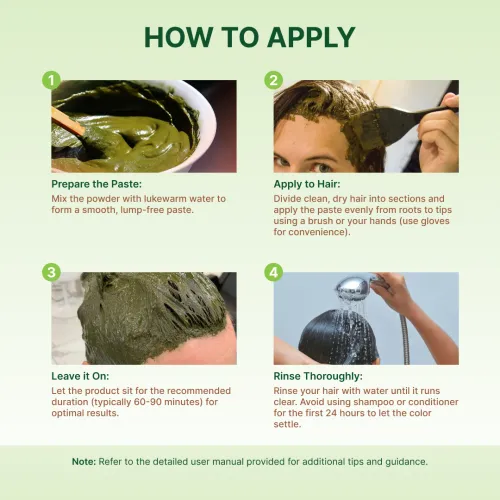 HOW TO APPLY

1

Prepare the Paste:
Mix the powder with lukewarm water to form a smooth, lump-free paste.

2

Apply to Hair:
Divide clean, dry hair into sections and apply the paste evenly from roots to tips using a brush or your hands (use gloves for convenience).

3

Leave it On:
Let the product sit for the recommended duration (typically 60-90 minutes) for optimal results.

4

Rinse Thoroughly:
Rinse your hair with water until it runs clear. Avoid using shampoo or conditioner for the first 24 hours to let the color settle.

Note: Refer to the detailed user manual provided for additional tips and guidance.